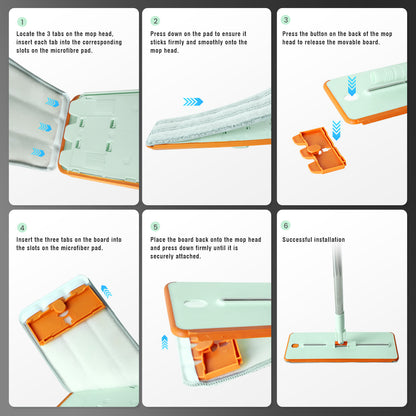 1

Locate the 3 tabs on the mop head, insert each tab into the corresponding slots on the microfibre pad.

2

Press down on the pad to ensure it sticks firmly and smoothly onto the mop head.

3

Press the button on the back of the mop head to release the movable board.

4

Insert the three tabs on the board into the slots on the microfiber pad.

5

Place the board back onto the mop head and press down firmly until it is securely attached.

6

Successful installation