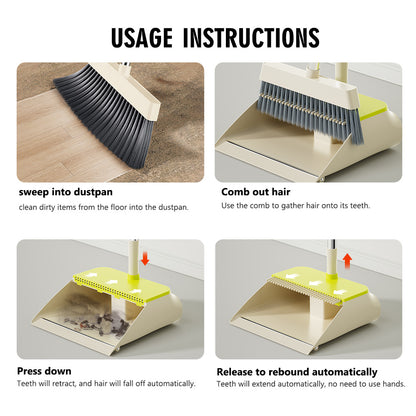 USAGE INSTRUCTIONS

sweep into dustpan
clean dirty items from the floor into the dustpan.

Comb out hair
Use the comb to gather hair onto its teeth.

Press down
Teeth will retract, and hair will fall off automatically.

Release to rebound automatically
Teeth will extend automatically, no need to use hands.