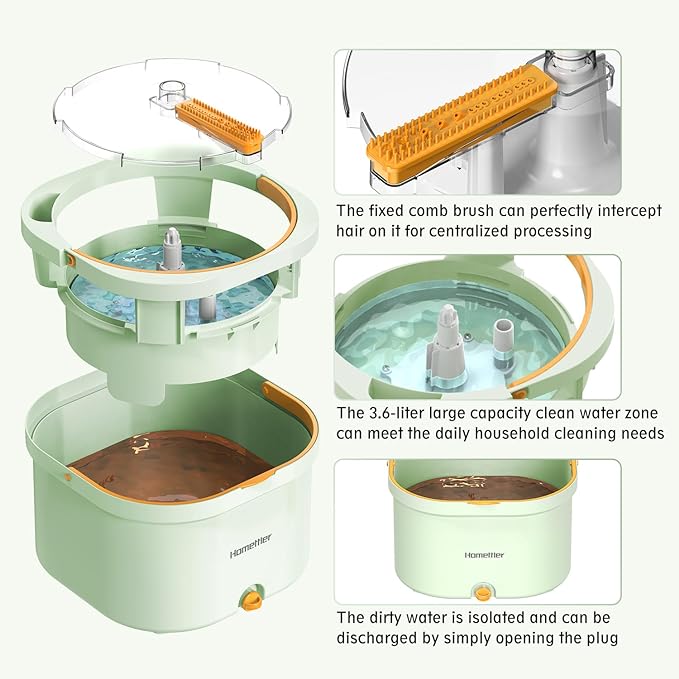 Homettler

The fixed comb brush can perfectly intercept hair on it for centralized processing

The 3.6-liter large capacity clean water zone can meet the daily household cleaning needs

Homettler

The dirty water is isolated and can be discharged by simply opening the plug