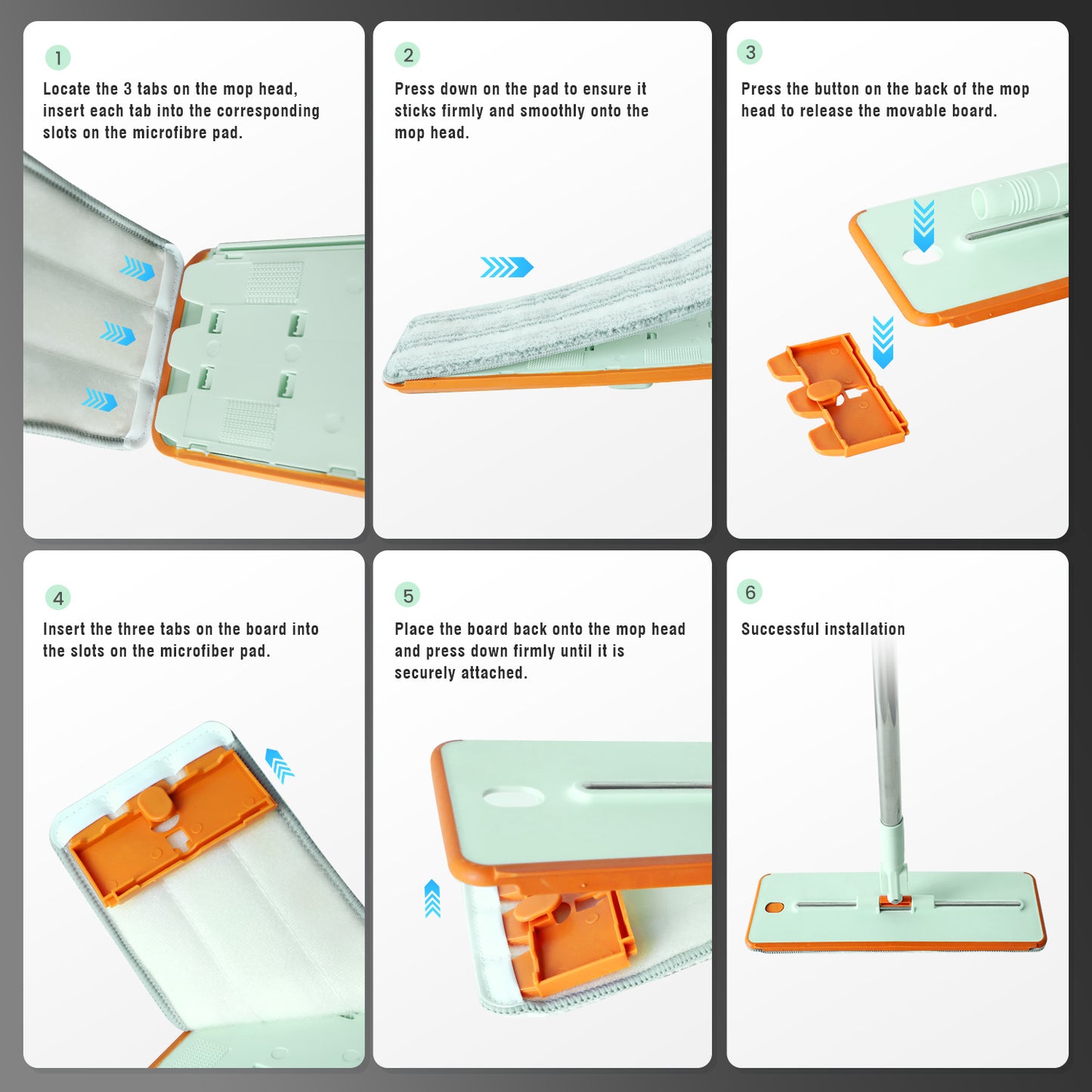 1
Locate the 3 tabs on the mop head, insert each tab into the corresponding slots on the microfibre pad.

2
Press down on the pad to ensure it sticks firmly and smoothly onto the mop head.

3
Press the button on the back of the mop head to release the movable board.

4
Insert the three tabs on the board into the slots on the microfiber pad.

5
Place the board back onto the mop head and press down firmly until it is securely attached.

6
Successful installation