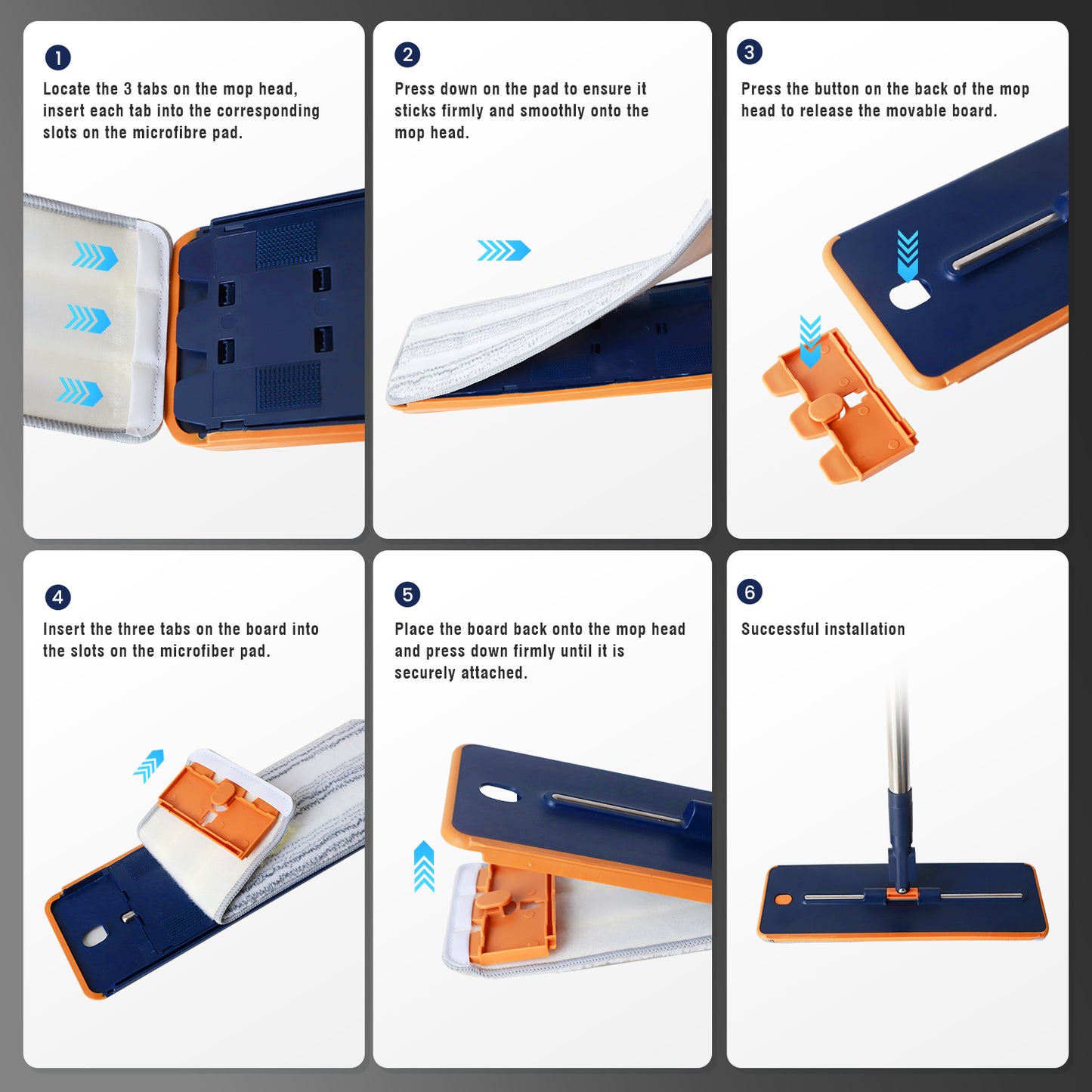 1
Locate the 3 tabs on the mop head, insert each tab into the corresponding slots on the microfibre pad.

2
Press down on the pad to ensure it sticks firmly and smoothly onto the mop head.

3
Press the button on the back of the mop head to release the movable board.

4
Insert the three tabs on the board into the slots on the microfiber pad.

5
Place the board back onto the mop head and press down firmly until it is securely attached.

6
Successful installation